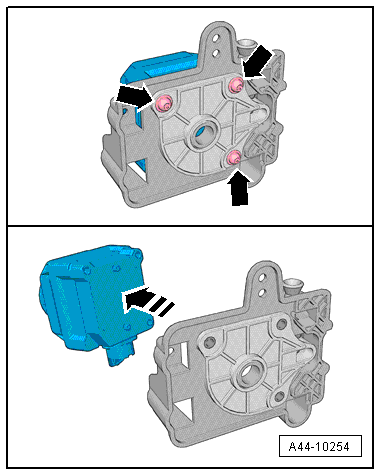 A44-10254