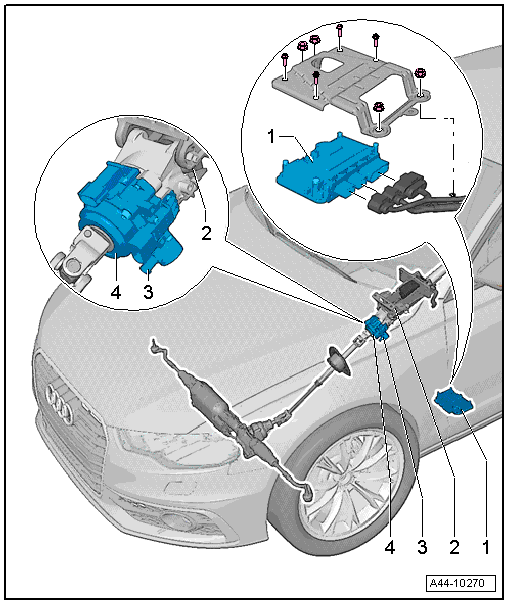 1
2
4
3
4
3
2
1
A44-10270