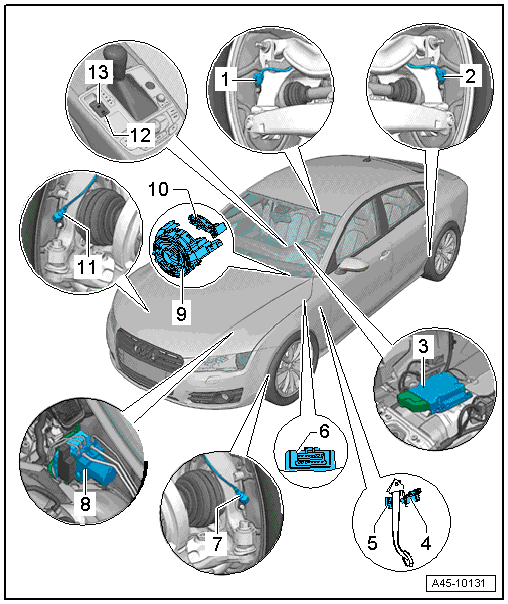 13
12
1
2
10
11
9
3
6
8
7
5
4
A45-10131