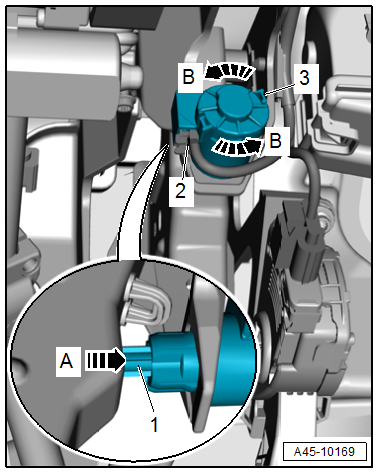 B
3
B
2
A
1
A45-10169