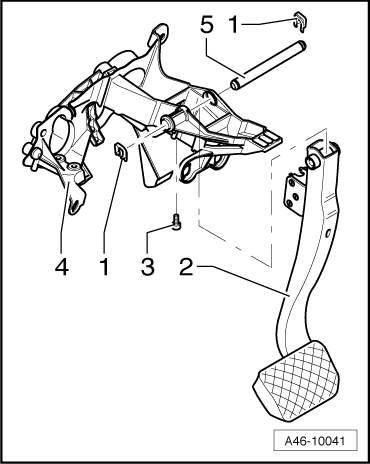 5 1

4 1 3 2

A46-10041