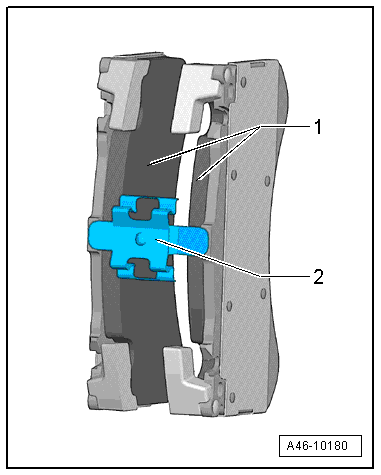 1

2

A46-10180