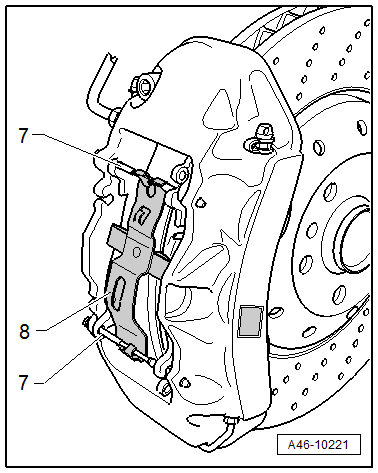 7
8
7
A46-10221