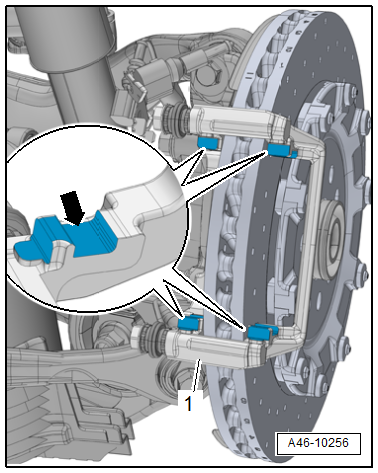 1

A46-10256