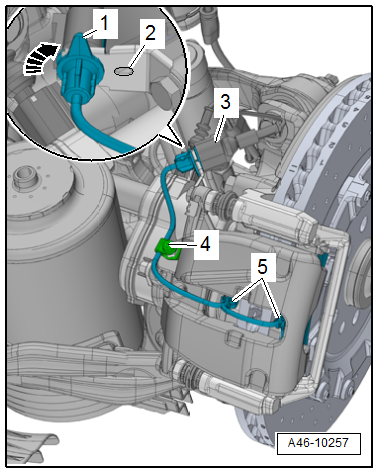 1
2
3
4
5
A46-10257