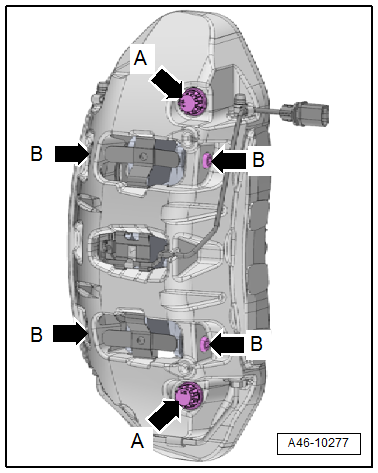 A

B

B

B

B

A

A46-10277