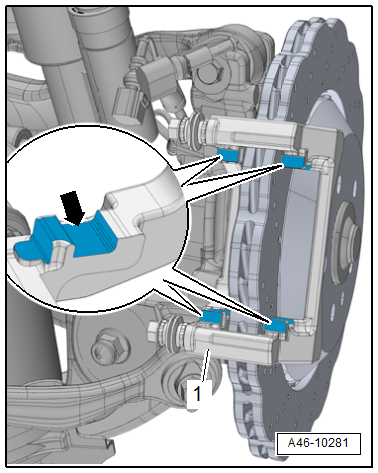 1

A46-10281