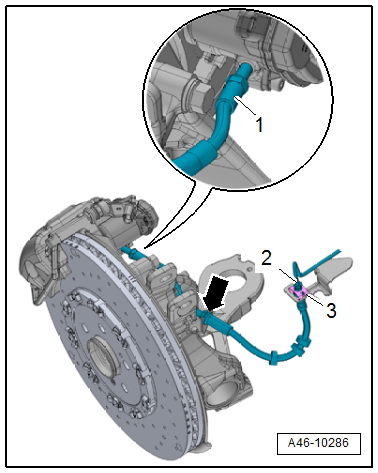 1
2
3
A46-10286