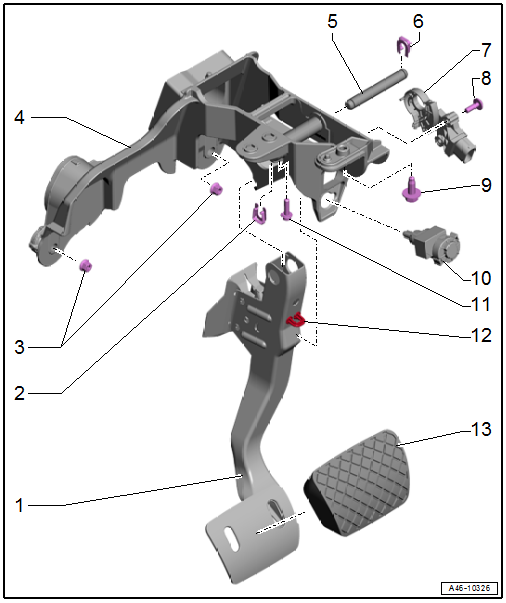 5
6
7
8
4
9
10
11
12
3
2
13
1
A46-10326