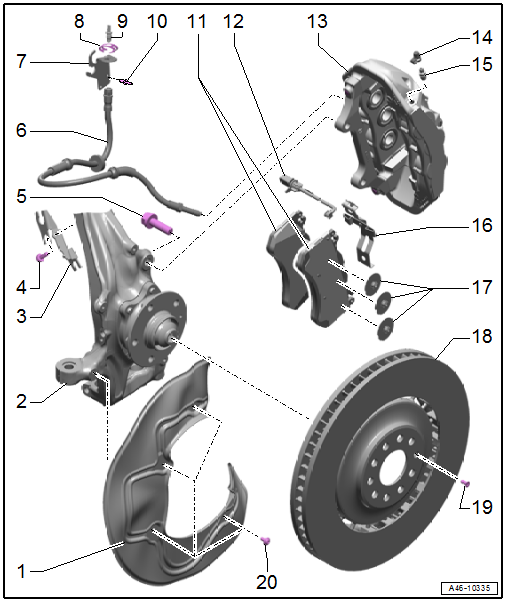 8 9 10 11 12 13 14 15 7 6 5 16 4 3 17 18 2 19 1 20

A46-10335