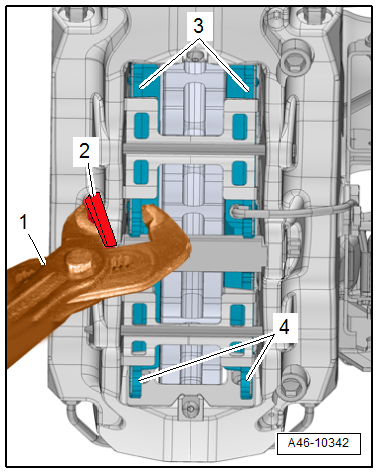 3
2
1
4
A46-10342