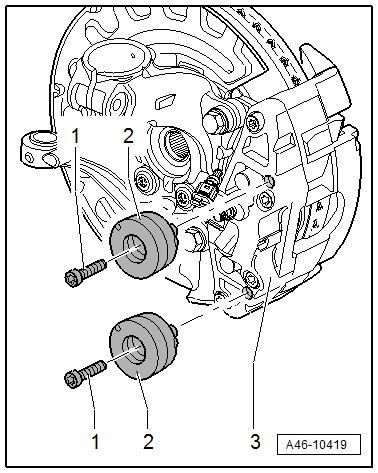 1
2
1
2
3
A46-10419