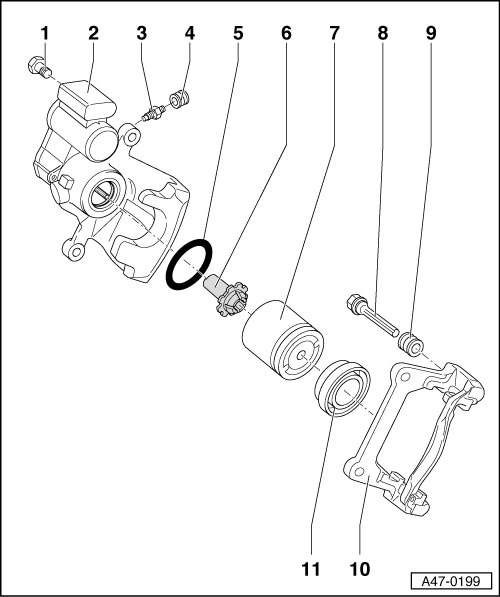 1 2 3 4 5 6 7 8 9

11 10

A47-0199