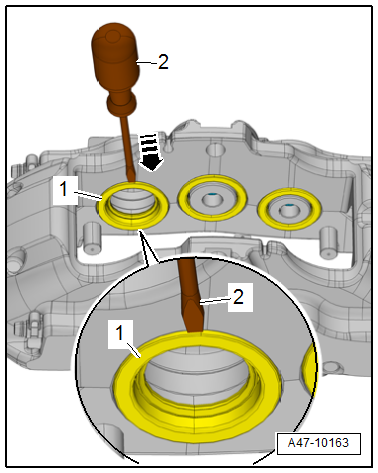 2
1
2
1
A47-10163