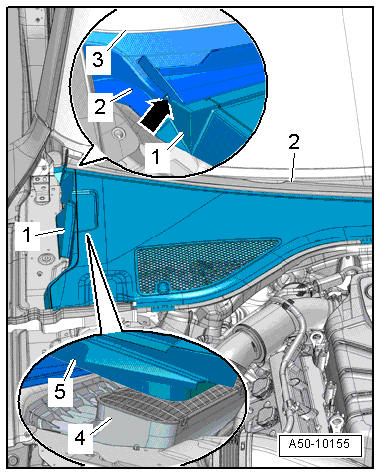 3
2
1
2
1
5
4
A50-10155