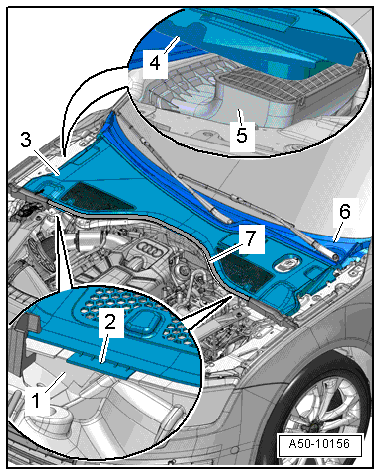 4
5
3
6
7
2
1
A50-10156