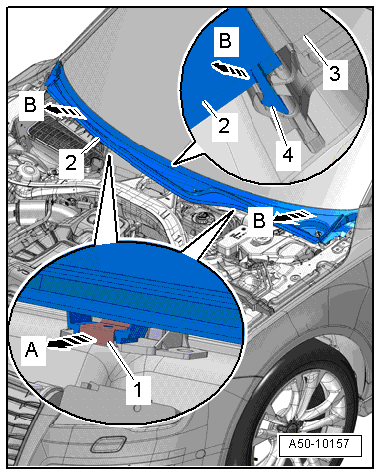 B
3
2
4
B
2
B
A
1
A50-10157