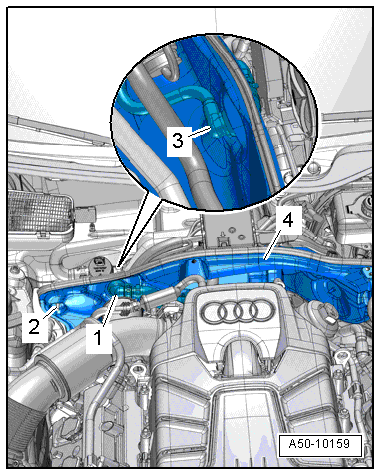 3
4
2
1
A50-10159