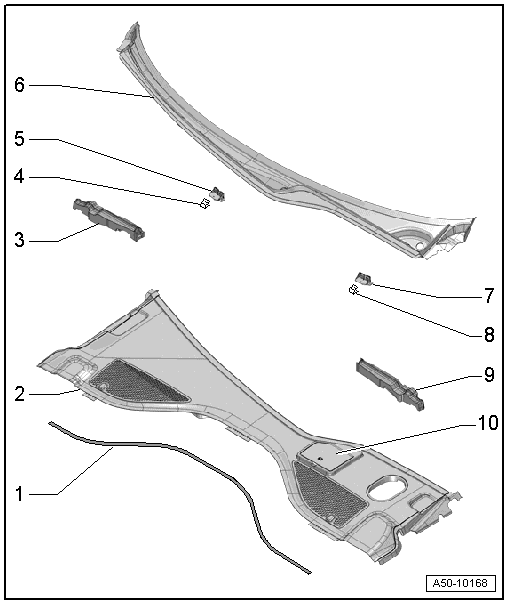 6
5
4
3
7
8
9
2
10
1
A50-10168