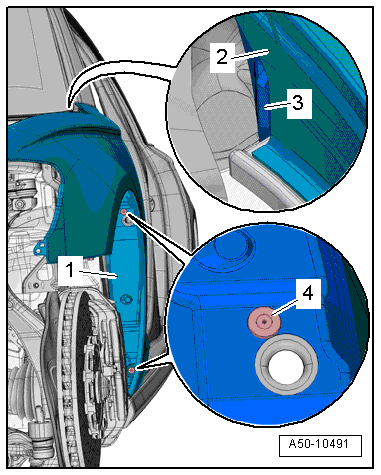 2
3
1
4
A50-10491