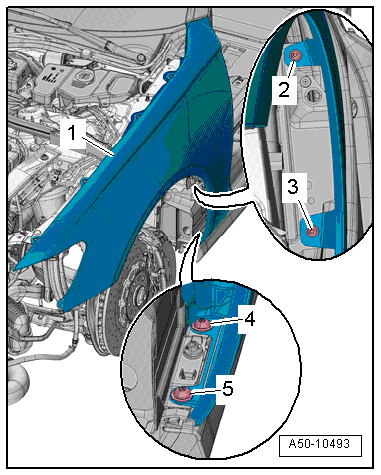 1
2
3
4
5
A50-10493