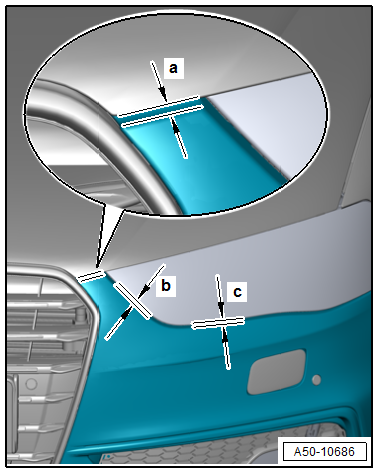 a
b
c
A50-10686