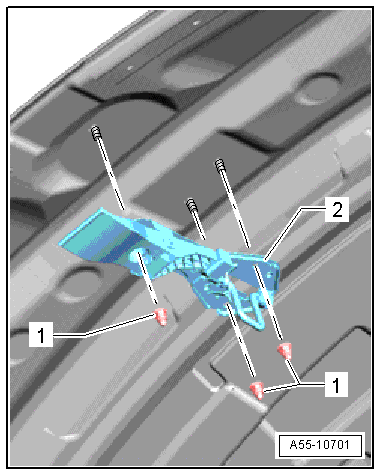 2
1
1
A55-10701