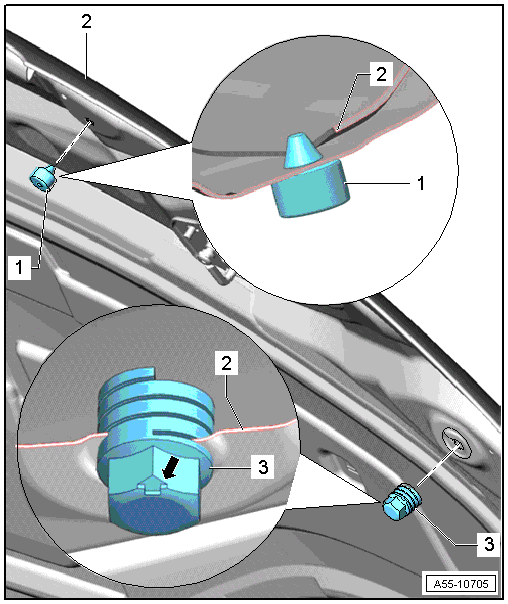 2
2
1
1
2
3
3
A55-10705