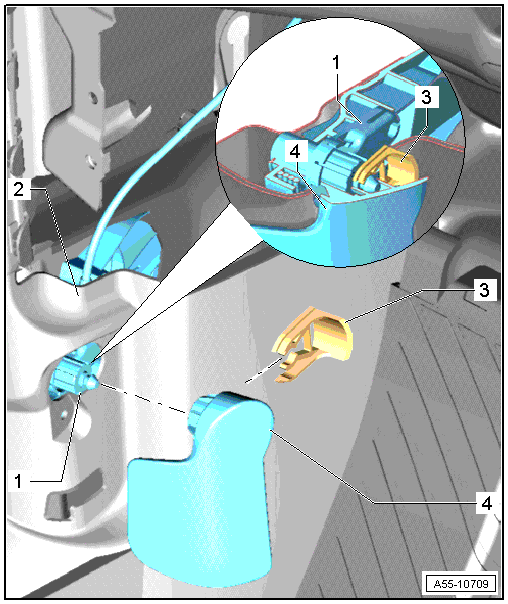 1
3
4
2
3
1
4
A55-10709