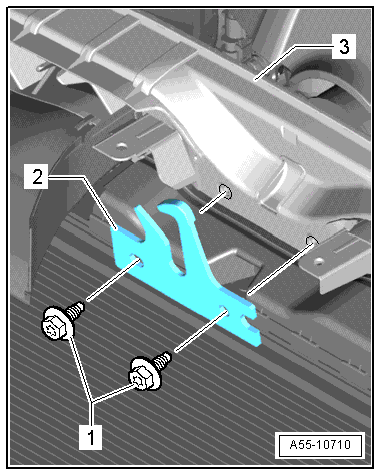 3

2

1

A55-10710