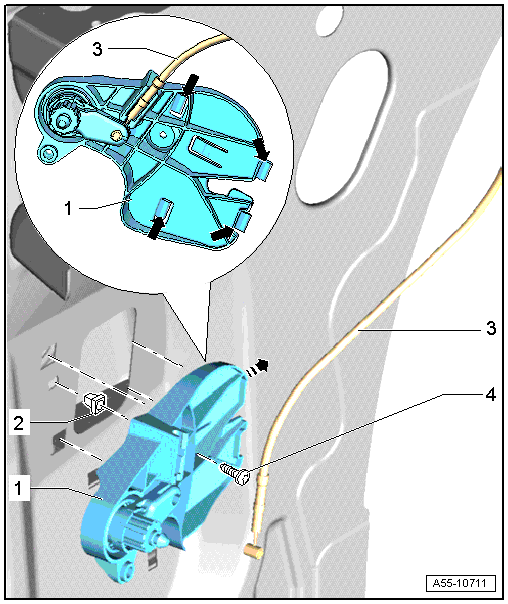 3

1

3

4

2

1

A55-10711