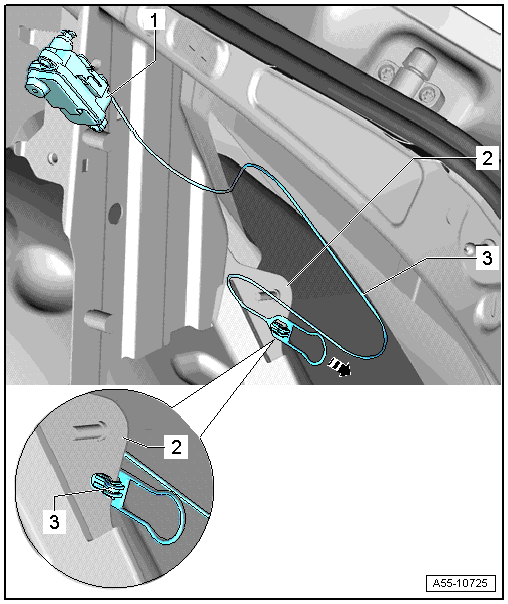 1
2
3
2
3
A55-10725