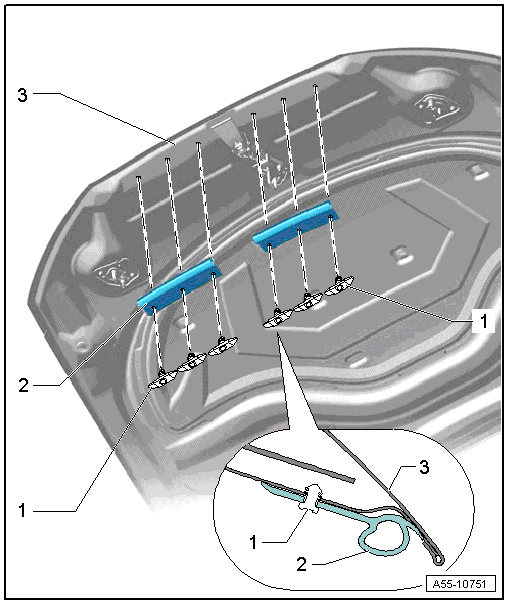 3
1
2
1
3
1
2
A55-10751