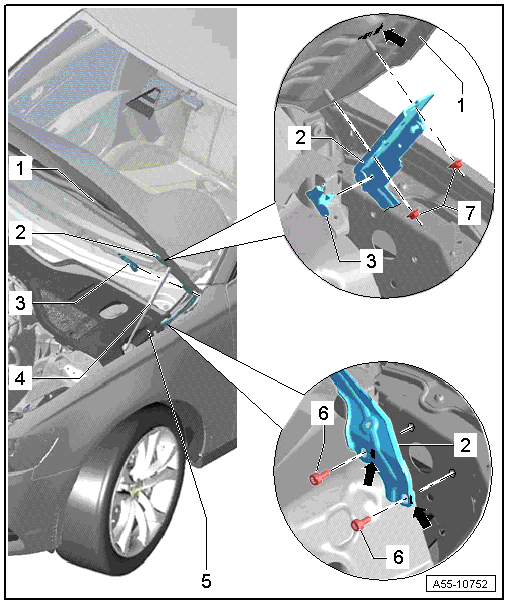 1
2
3
4
5
1
2
7
3
6
2
6
A55-10752