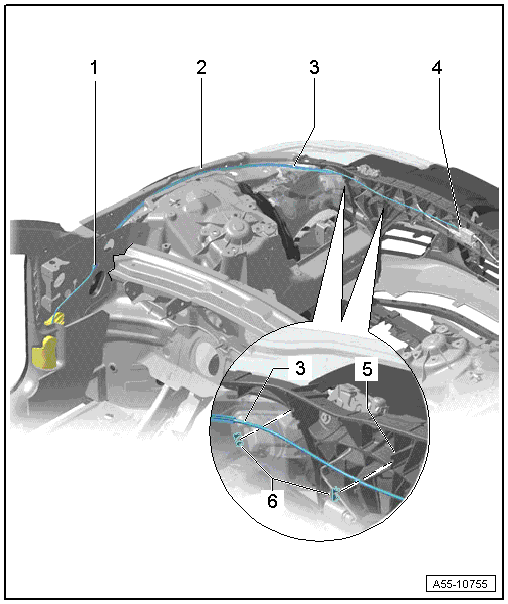 1
2
3
4
3
5
6
A55-10755