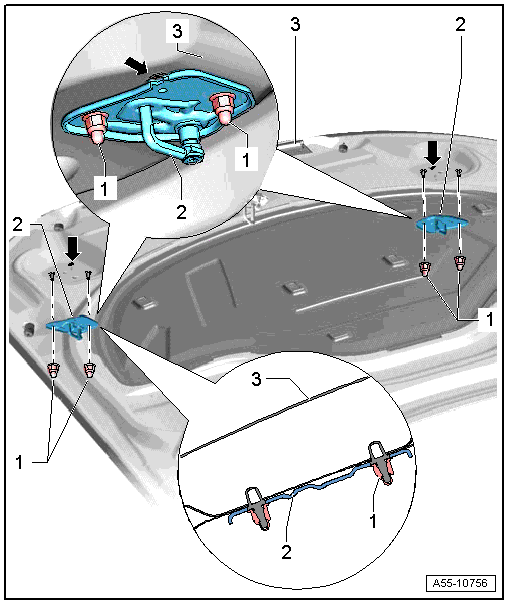 3
3
2
1
1
2
2
1
1
3
1
2
A55-10756