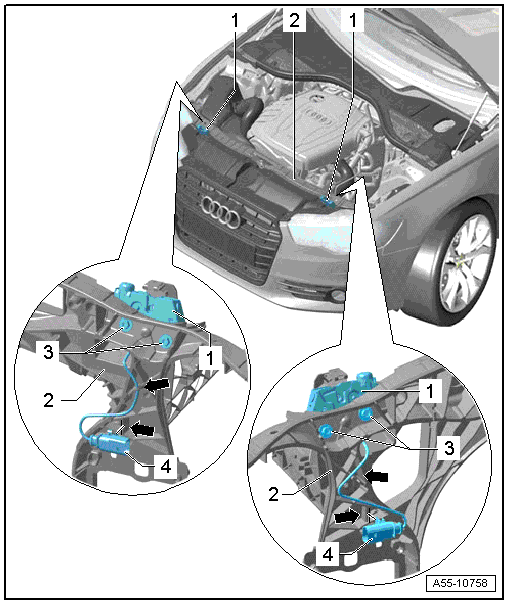 1
2
1
3
1
2
4
1
3
2
4
A55-10758