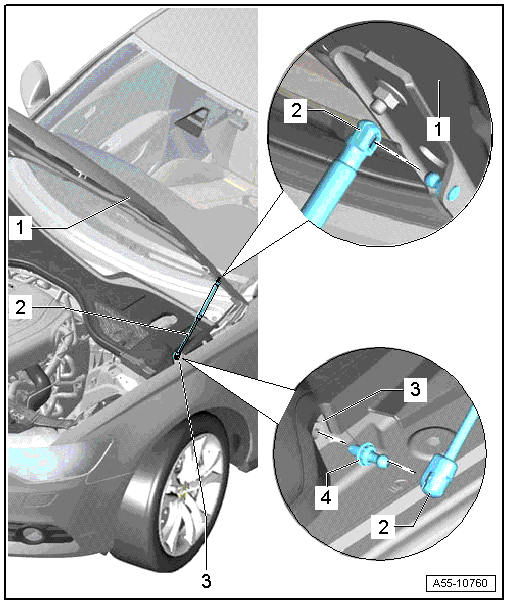 2
1
1
2
3
4
2
3
A55-10760