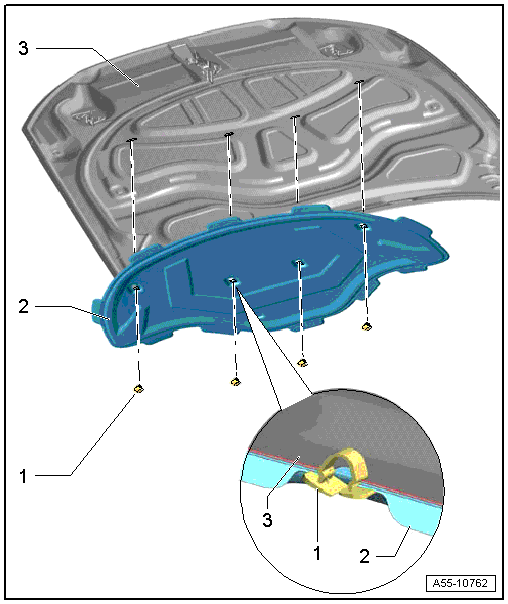 3
2
1
3
1
2
A55-10762