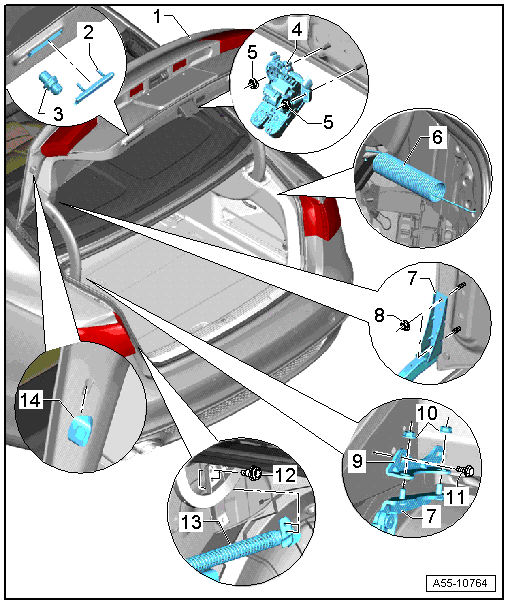 1
2
3
4
5
5
6
7
8
10
9
11
7
12
13
14
A55-10764