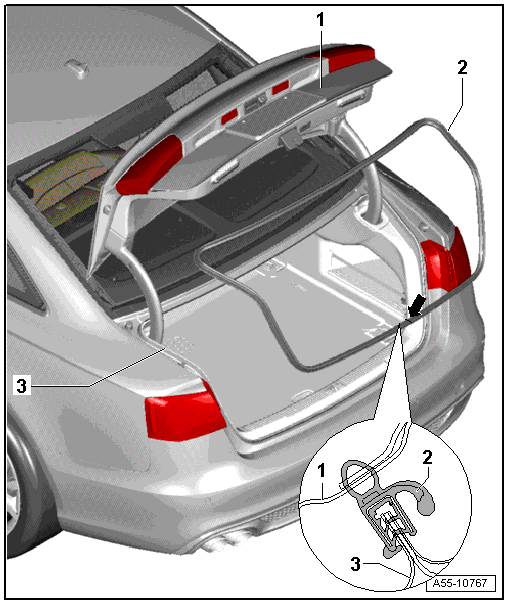 1
2
3
1
2
3
A55-10767