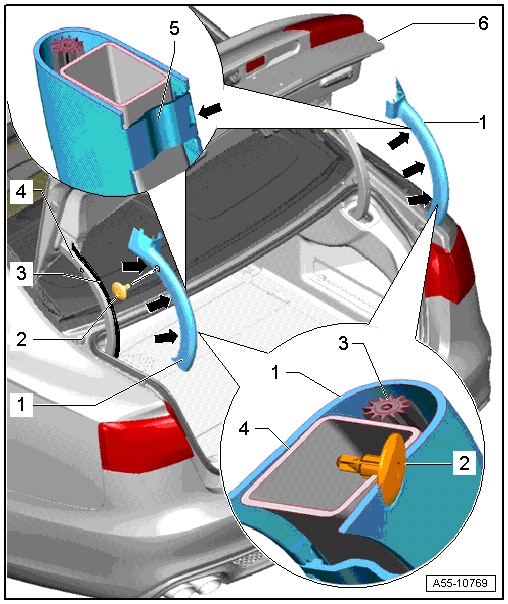 5
6
1
4
3
2
1
3
1
4
2
A55-10769