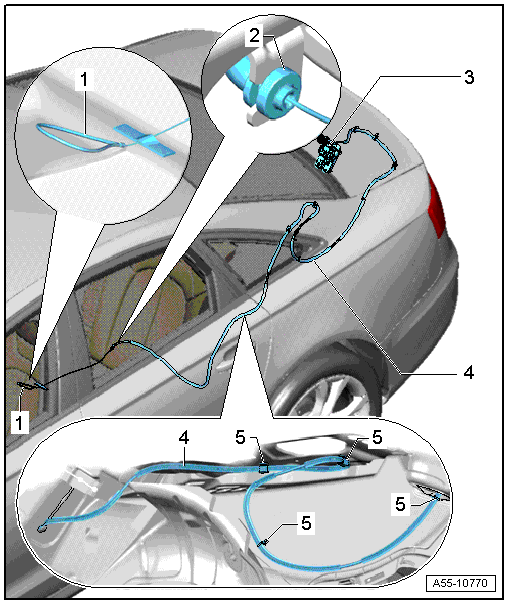 1
2
3
4
1
4
5
5
5
5
A55-10770