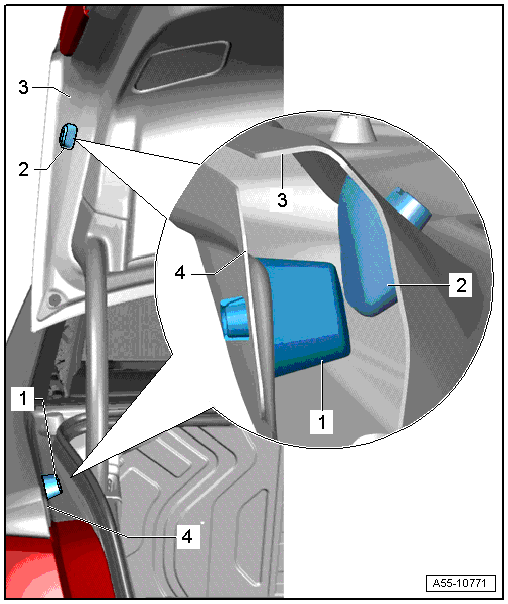 3
2
3
4
2
1
1
4
A55-10771