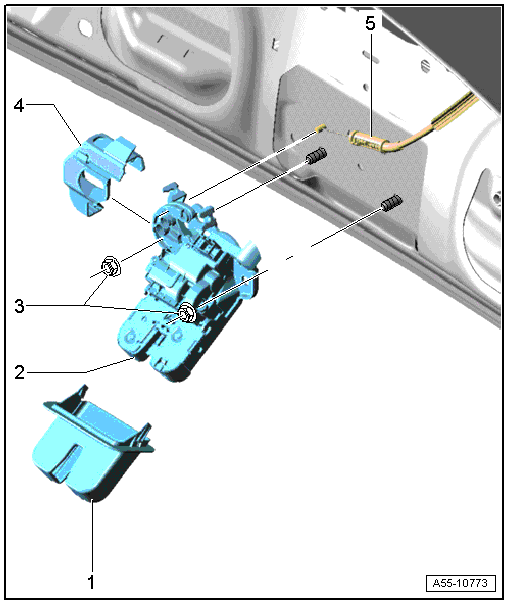 5
4
3
2
1
A55-10773