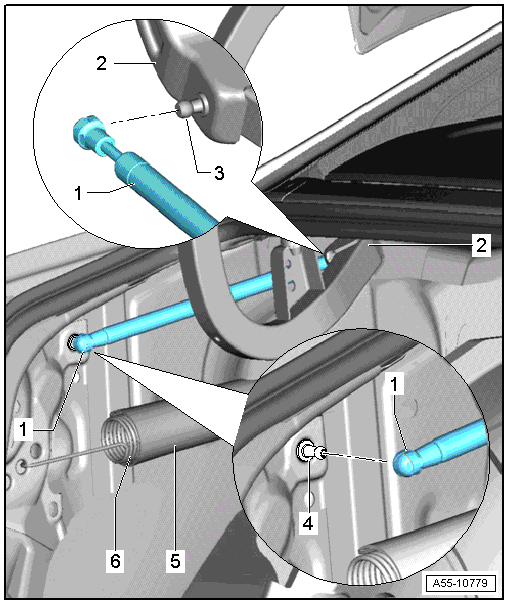 2
3
1
2
1
1
4
6
5
A55-10779