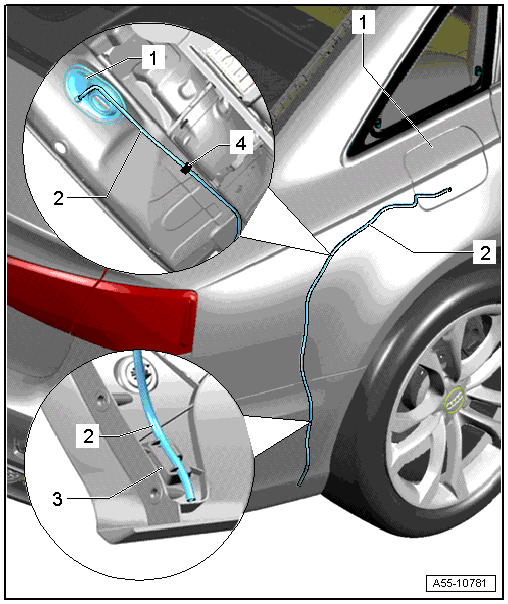 1
1
4
2
2
2
3
A55-10781