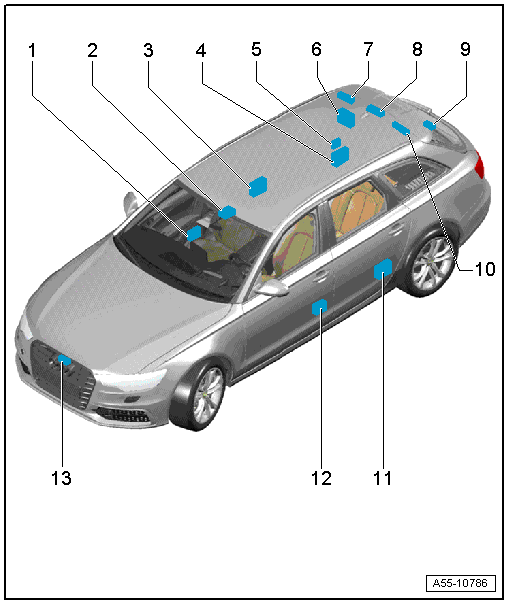 1
2
3
4
5
6
7
8
9
10
13
12
11
A55-10786