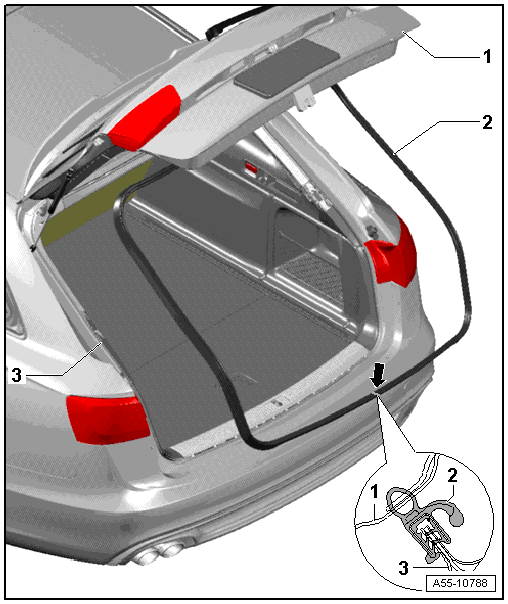 1
2
3
1
2
3
A55-10788