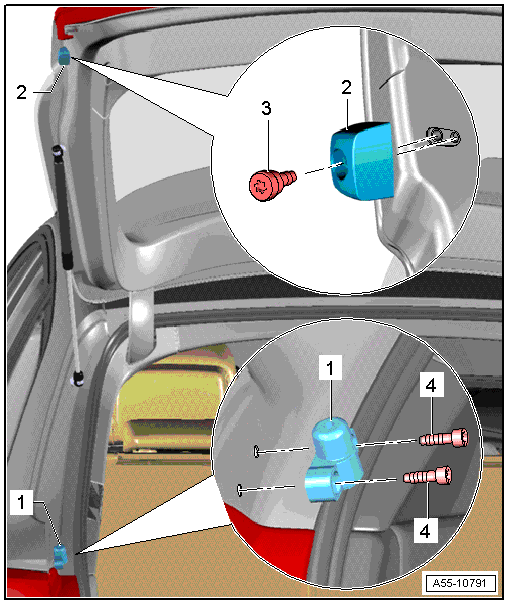 2
3
2
1
4
4
1
A55-10791